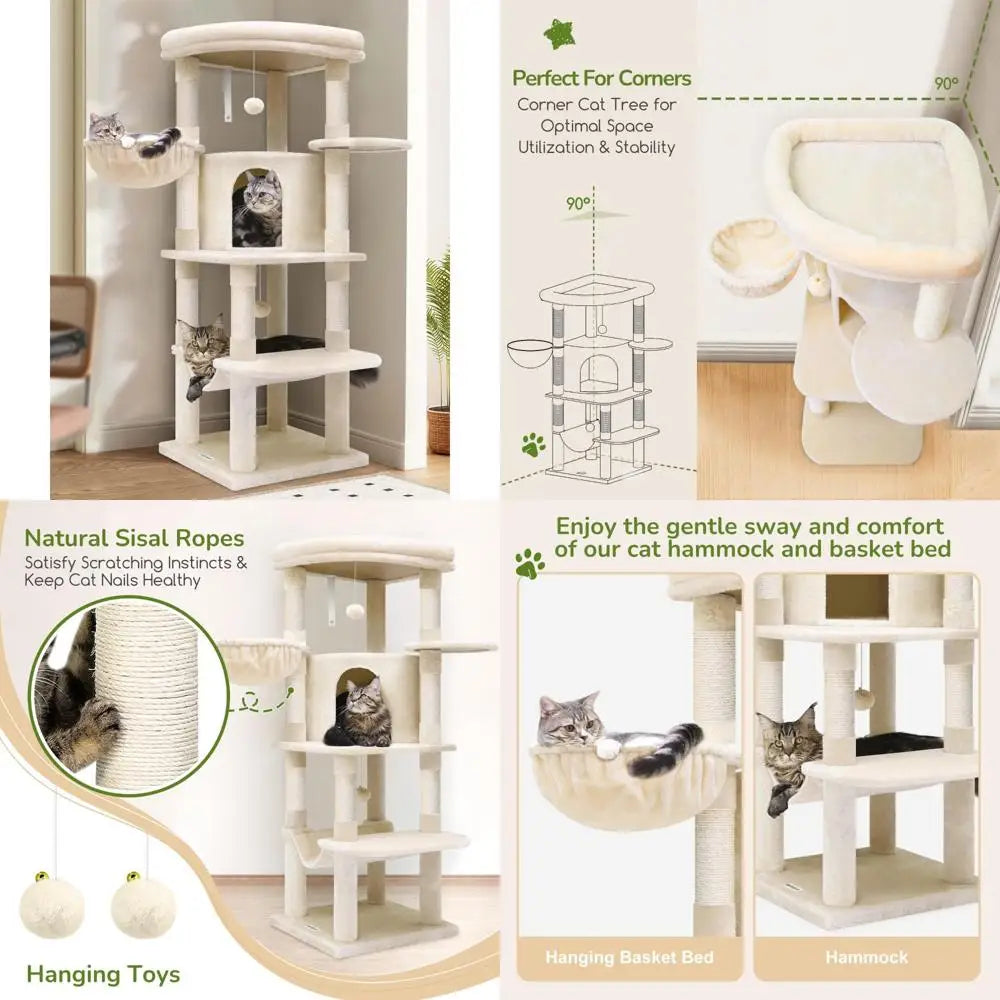 Perfect For Corners
Corner Cat Tree for Optimal Space Utilization & Stability

90°

90°

Natural Sisal Ropes
Satisfy Scratching Instincts & Keep Cat Nails Healthy

Hanging Toys

Enjoy the gentle sway and comfort of our cat hammock and basket bed

Hanging Basket Bed

Hammock