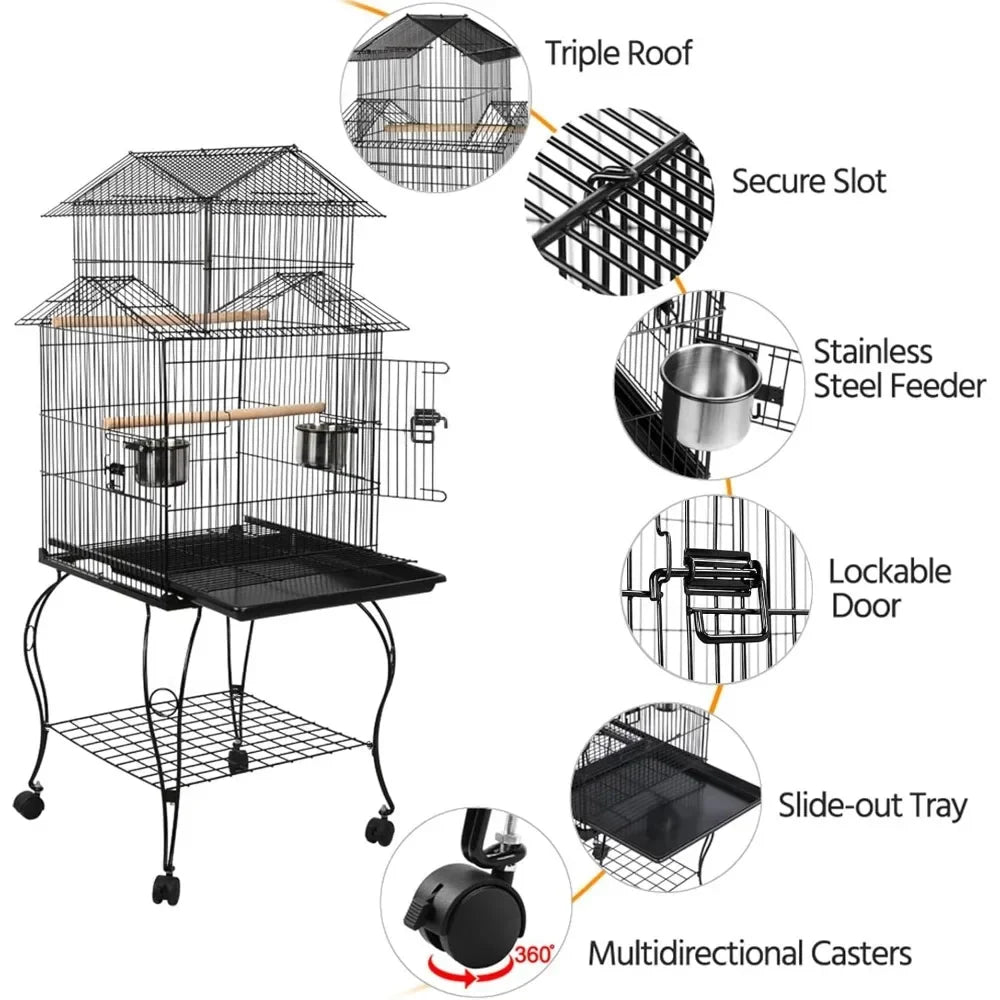 Triple Roof

Secure Slot

Stainless Steel Feeder

Lockable Door

Slide-out Tray

360°

Multidirectional Casters